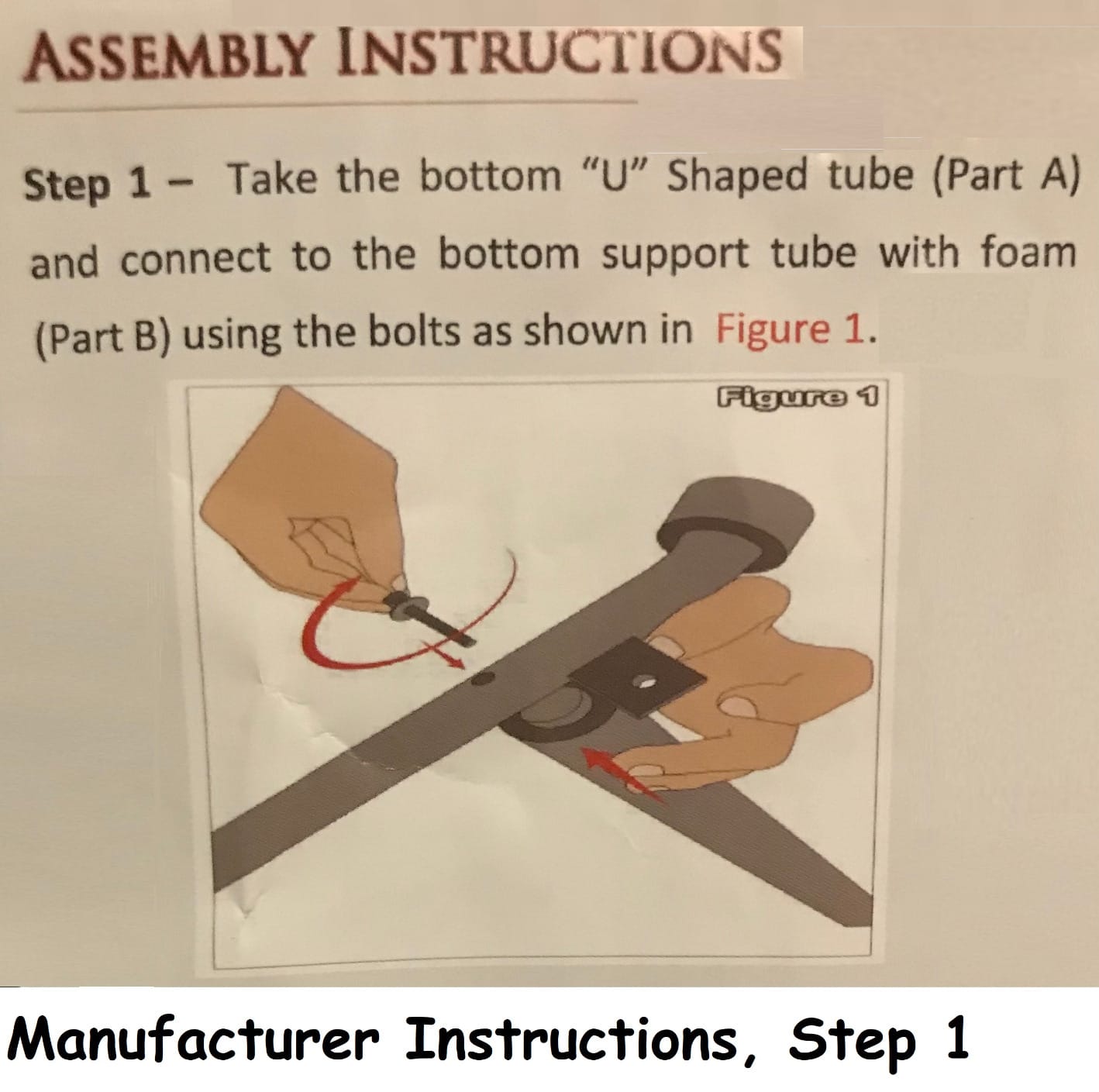 ASSEMBLY INSTRUCTIONS

Step 1 - Take the bottom "U" Shaped tube (Part A) and connect to the bottom support tube with foam (Part B) using the bolts as shown in Figure 1.

Figure 1

Manufacturer Instructions, Step 1